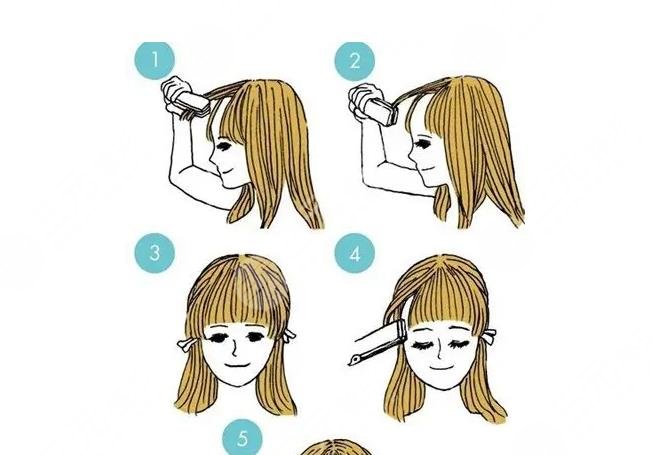 1

2

3

4

5